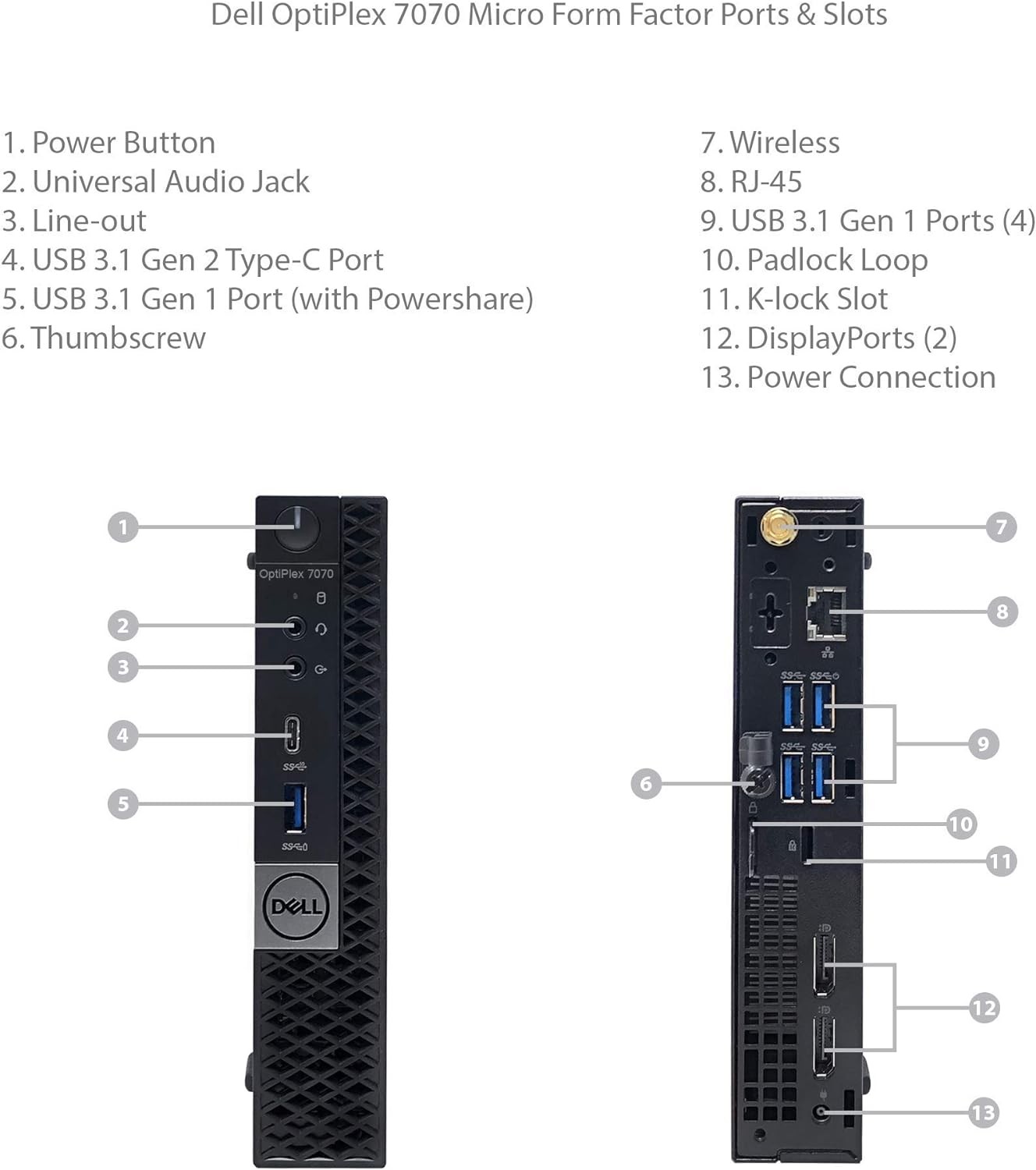 Dell OptiPlex 7070 Micro Form Factor Ports & Slots

1. Power Button
2. Universal Audio Jack
3. Line-out
4. USB 3.1 Gen 2 Type-C Port
5. USB 3.1 Gen 1 Port (with Powershare)
6. Thumbscrew

7. Wireless
8. RJ-45
9. USB 3.1 Gen 1 Ports (4)
10. Padlock Loop
11. K-lock Slot
12. DisplayPorts (2)
13. Power Connection

1
OptiPlex 7070
2
3
4
5
DELL

7
8
9
6
10
11
12
13